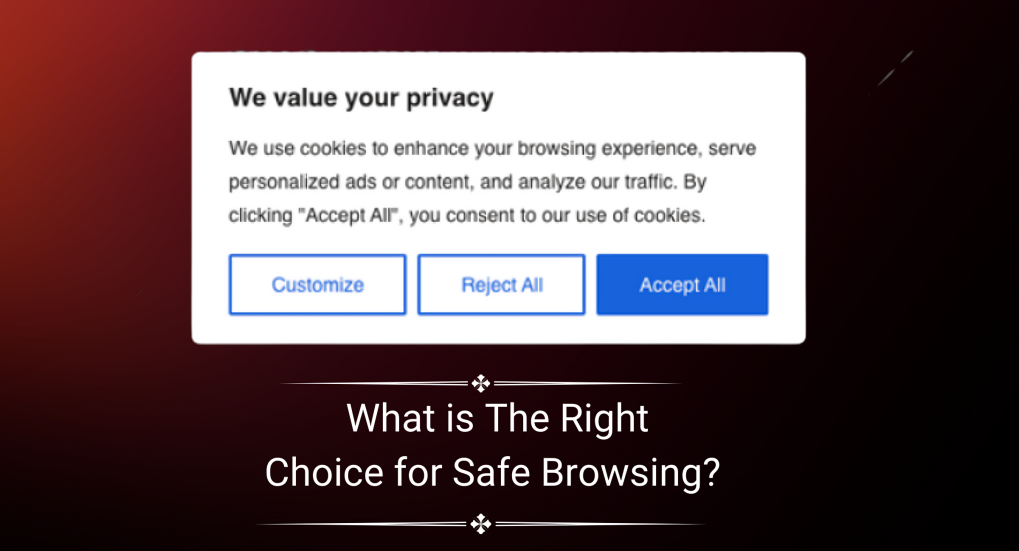 We value your privacy

We use cookies to enhance your browsing experience, serve personalized ads or content, and analyze our traffic. By clicking "Accept All", you consent to our use of cookies.

Customize Reject All Accept All

What is The Right
Choice for Safe Browsing?